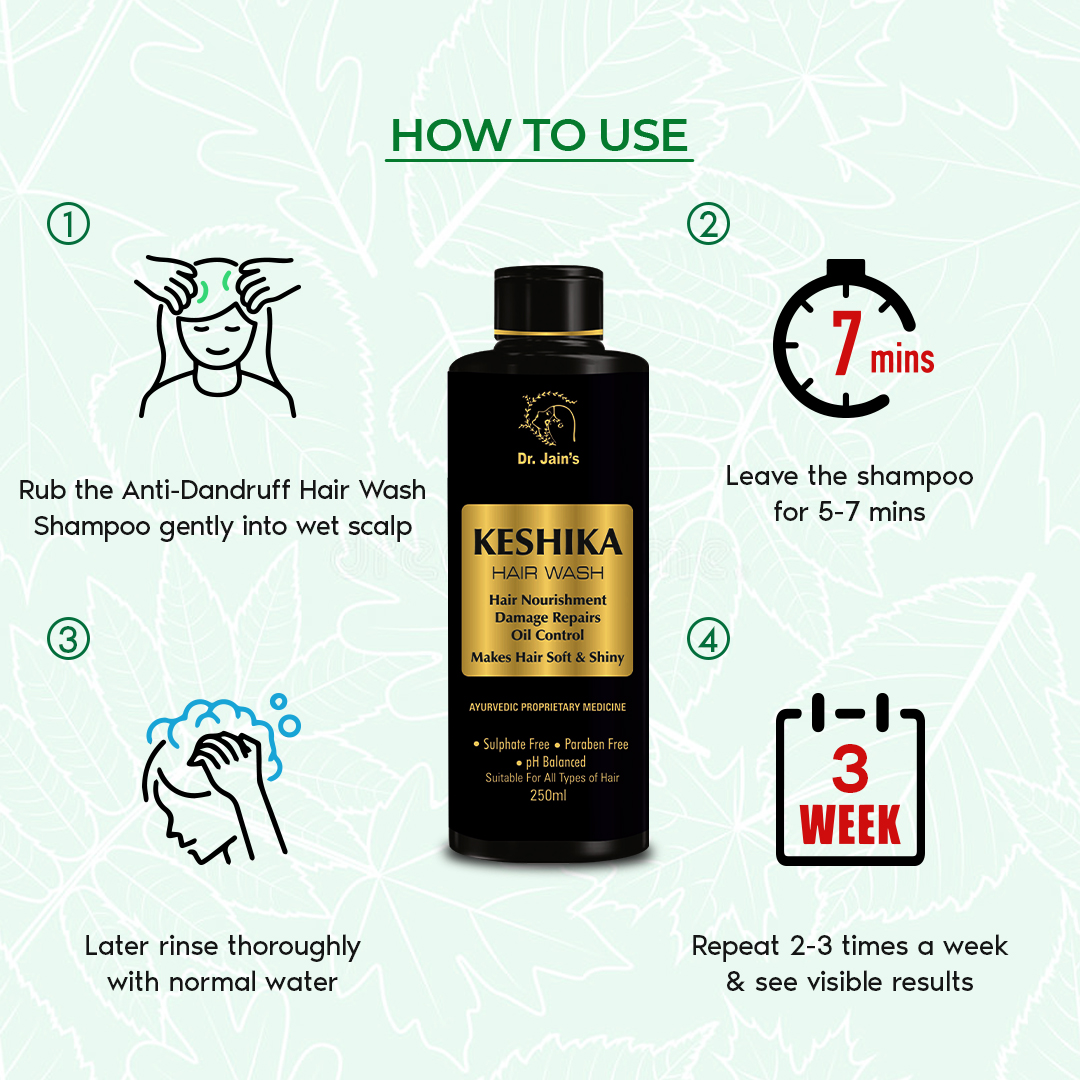 HOW TO USE

①

Rub the Anti-Dandruff Hair Wash Shampoo gently into wet scalp

②

7 mins

Leave the shampoo for 5-7 mins

Dr. Jain's

KESHIKA
HAIR WASH
Hair Nourishment
Damage Repairs
Oil Control
Makes Hair Soft & Shiny

AYURVEDIC PROPRIETARY MEDICINE

• Sulphate Free • Paraben Free
• pH Balanced
Suitable For All Types of Hair
250ml

③

Later rinse thoroughly with normal water

④

3
WEEK

Repeat 2-3 times a week & see visible results